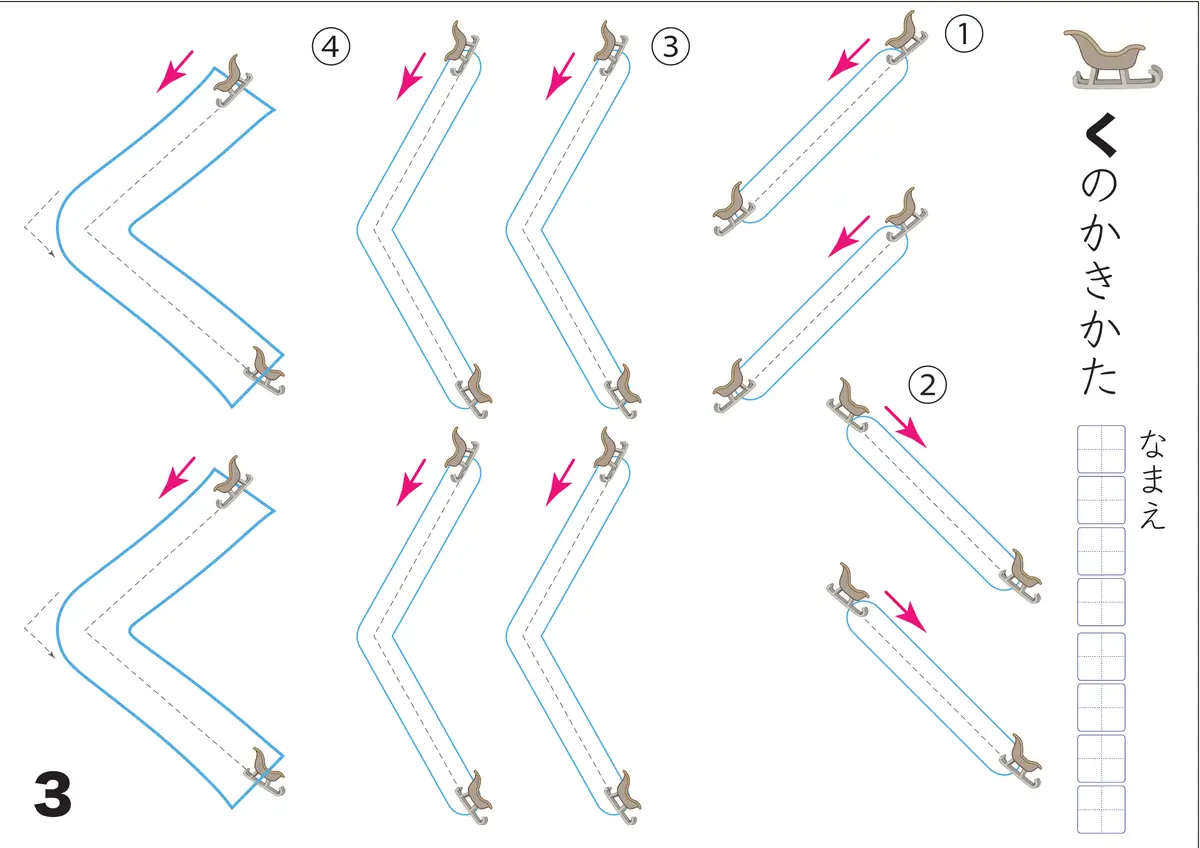 くのかきかた

なまえ

①

②

③

④

3